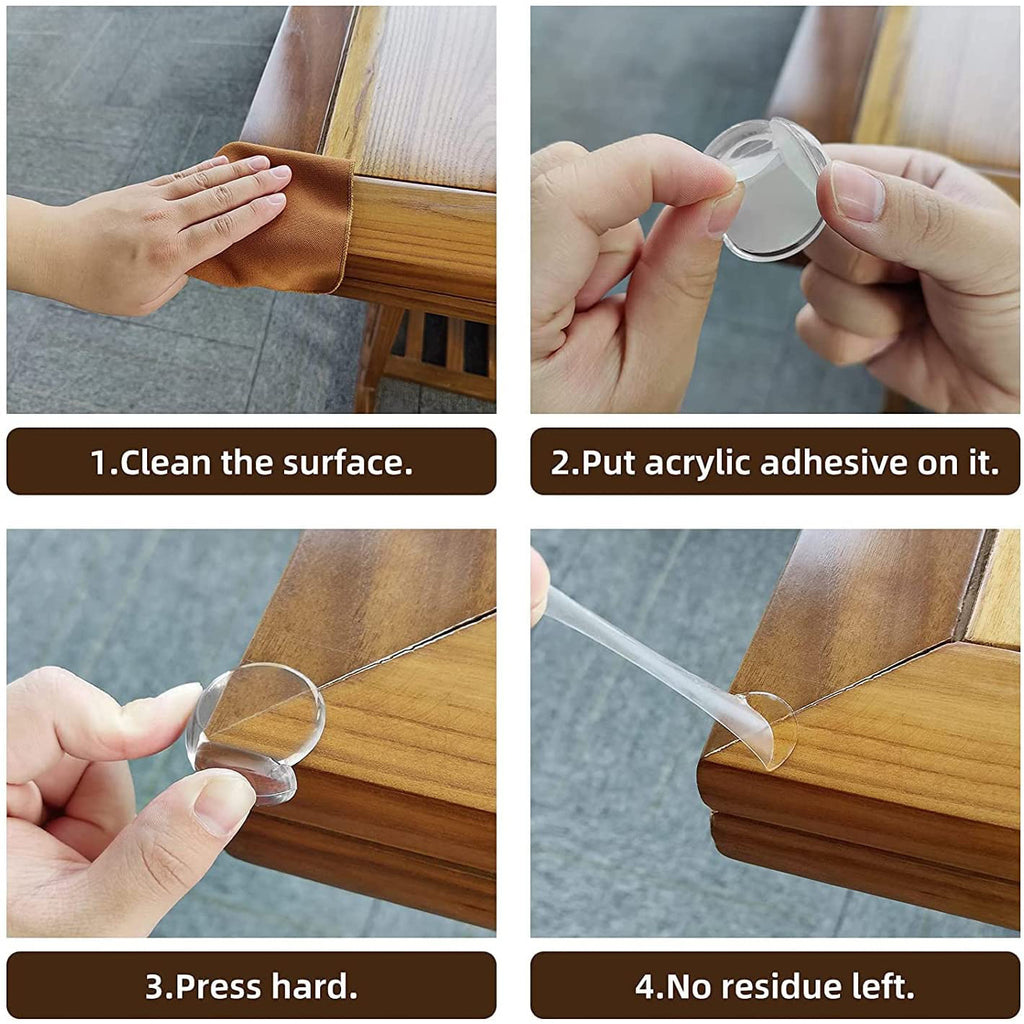 1.Clean the surface.

2.Put acrylic adhesive on it.

3.Press hard.

4.No residue left.